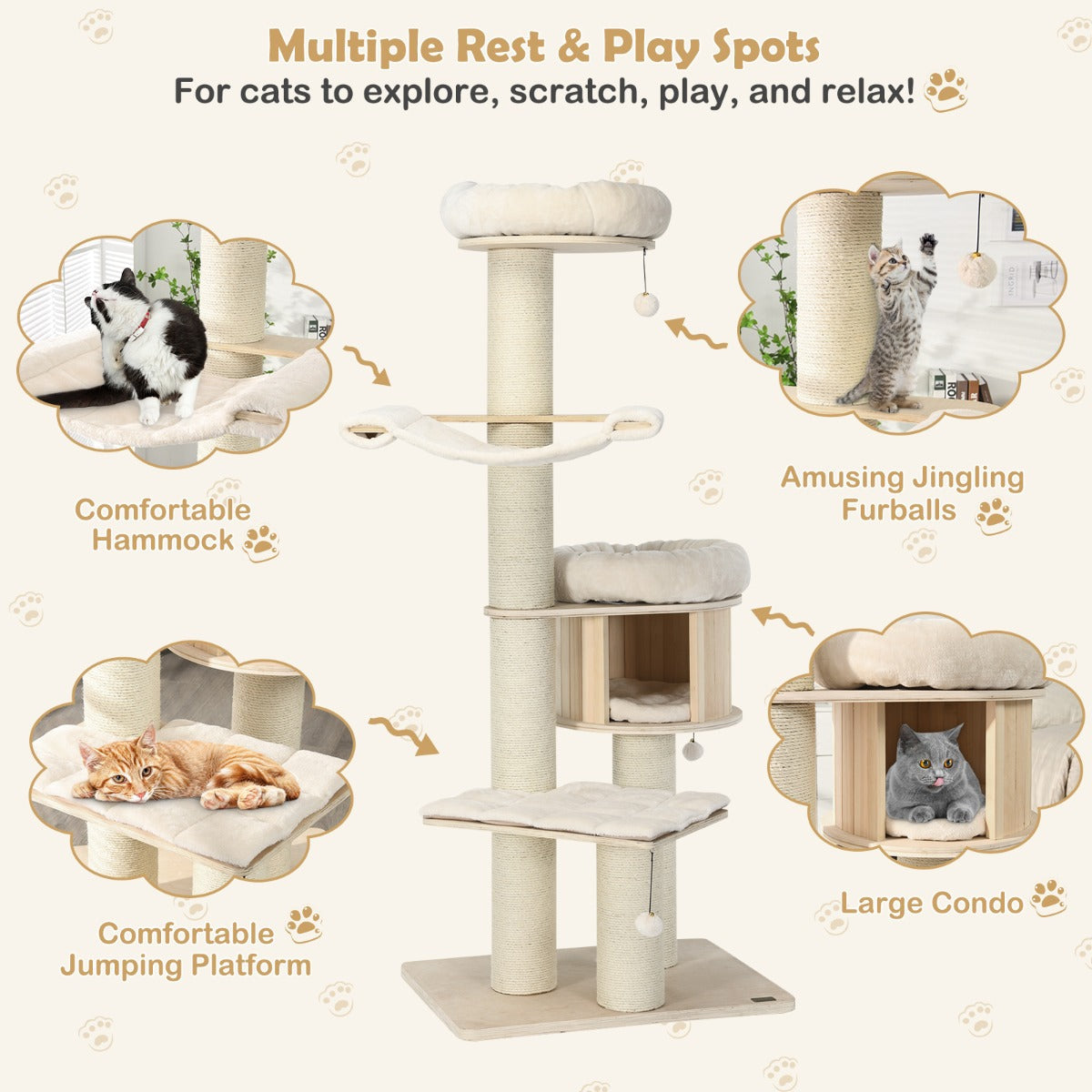 Multiple Rest & Play Spots
For cats to explore, scratch, play, and relax!

Comfortable Hammock

Amusing Jingling Furballs

Comfortable Jumping Platform

Large Condo